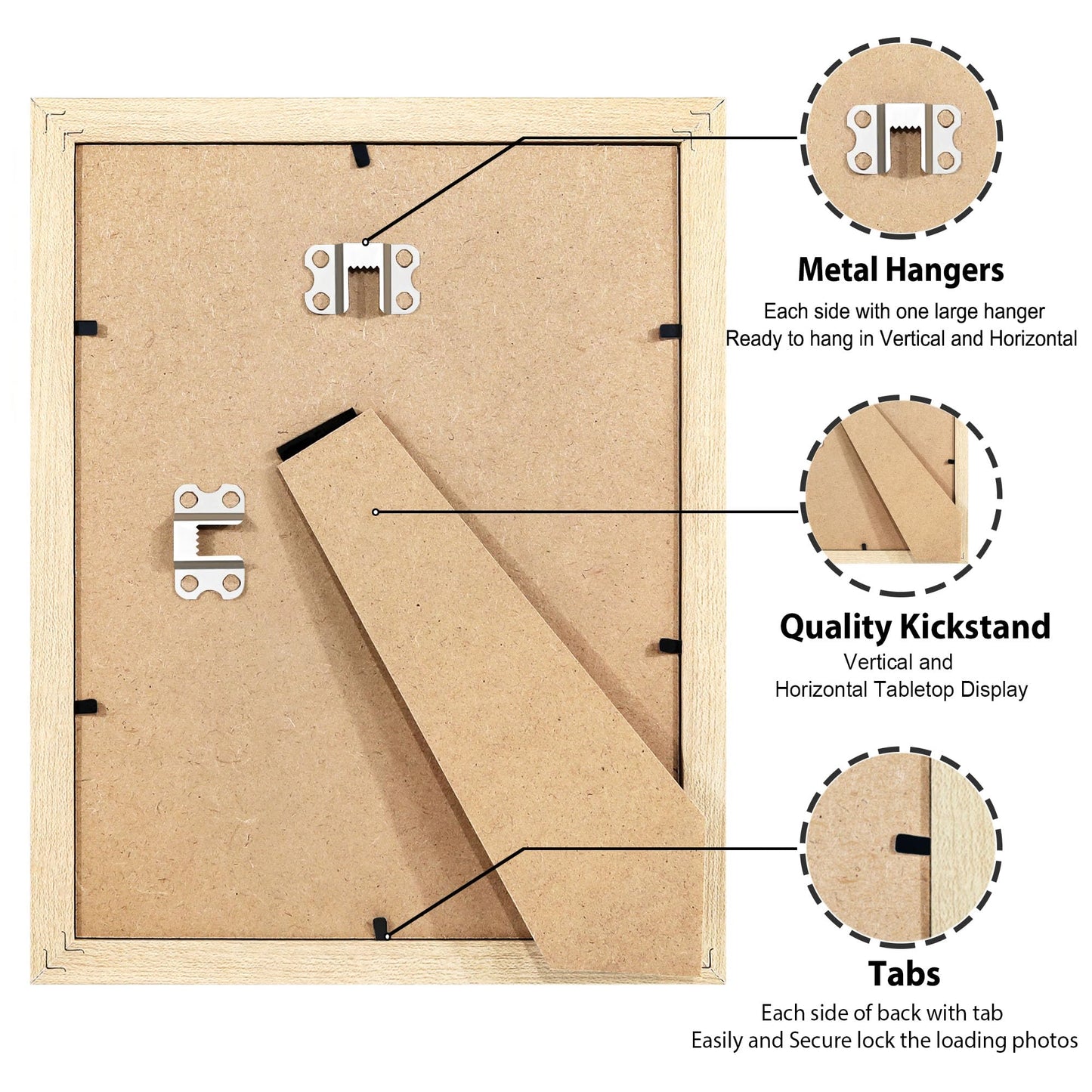 Metal Hangers
Each side with one large hanger
Ready to hang in Vertical and Horizontal

Quality Kickstand
Vertical and
Horizontal Tabletop Display

Tabs
Each side of back with tab
Easily and Secure lock the loading photos